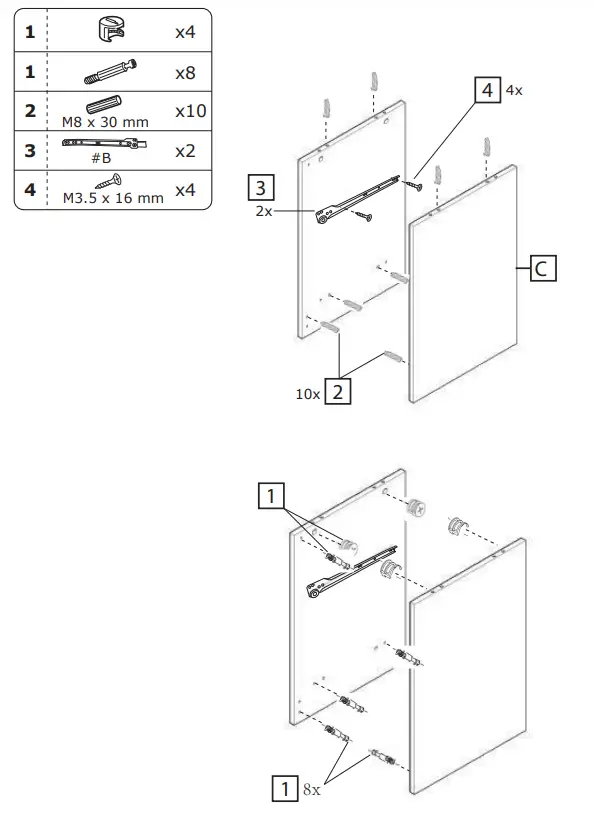 | 1 | | x4 |
|---|---|---|
| 1 | | x8 |
| 2 | M8 x 30 mm | x10 |
| 3 | #B | x2 |
| 4 | M3.5 x 16 mm | x4 |

4 4x

3
2x

C

10x 2

1

1 8x