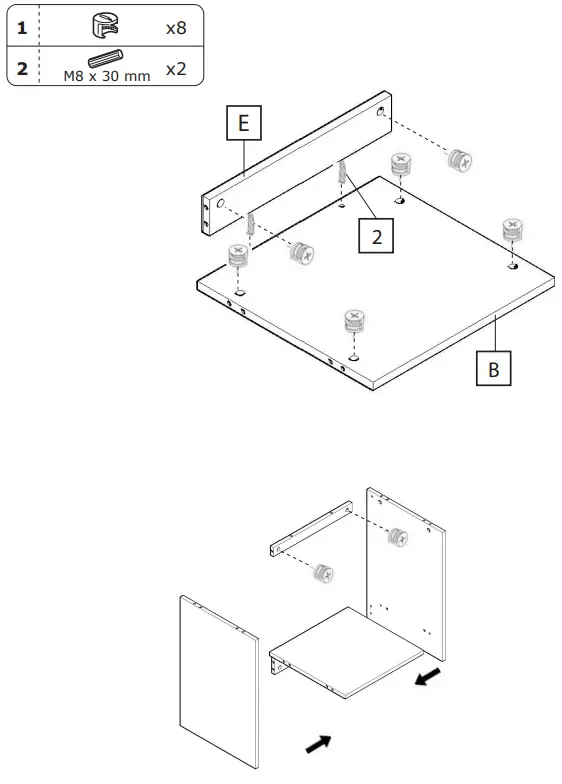 | 1 | | x8 |
|---|---|---|
| 2 | M8 x 30 mm | x2 |

E

2

B