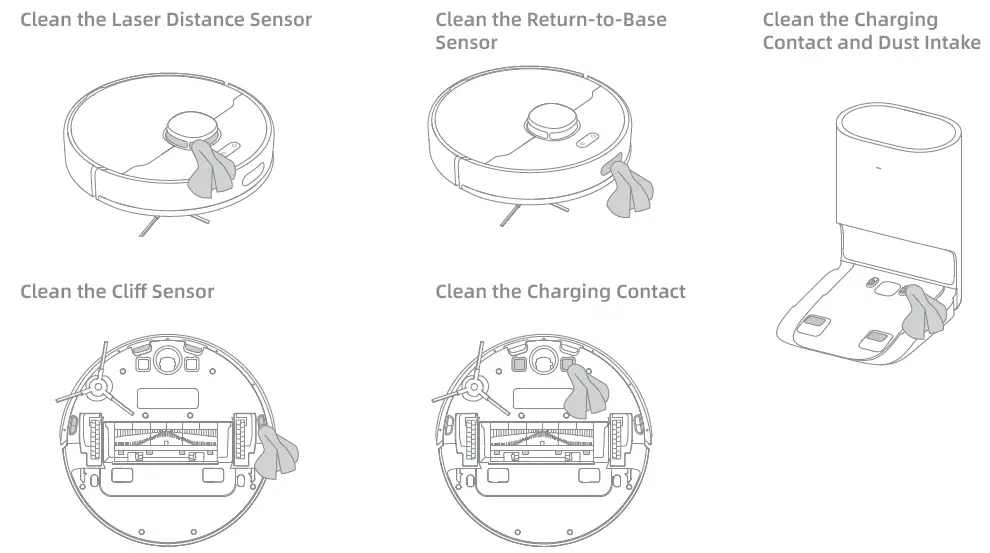 Clean the Laser Distance Sensor

Clean the Return-to-Base Sensor

Clean the Charging Contact and Dust Intake

Clean the Cliff Sensor

Clean the Charging Contact