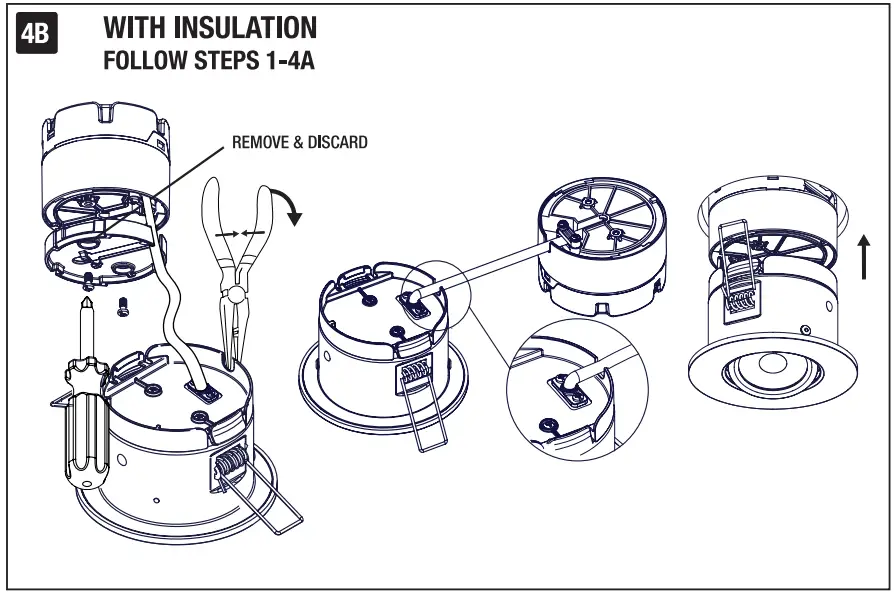 4B
WITH INSULATION
FOLLOW STEPS 1-4A

REMOVE & DISCARD