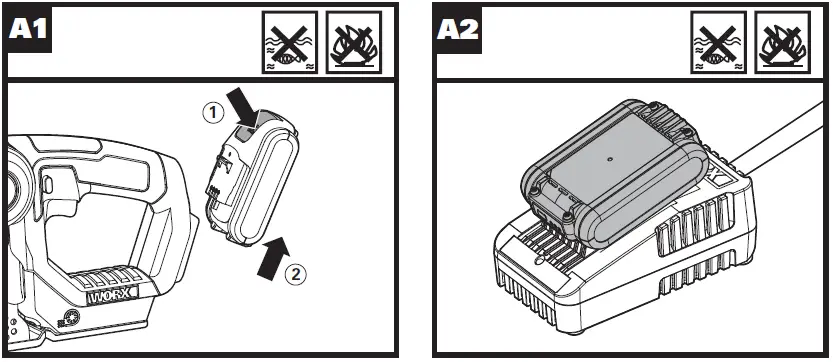 A1

1

2

WORX

A2