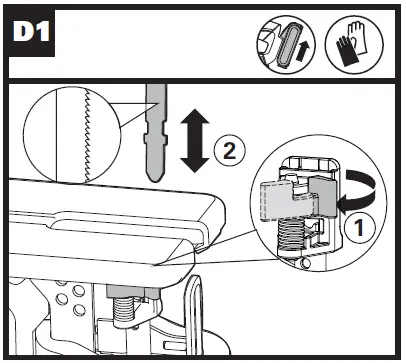 D1

2

1