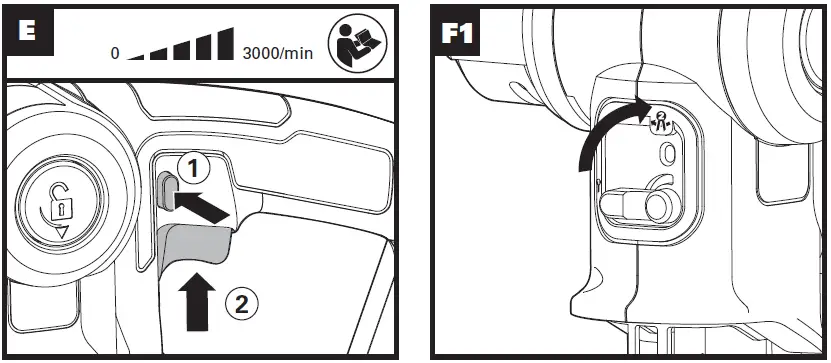 E

0 3000/min

1

2

F1