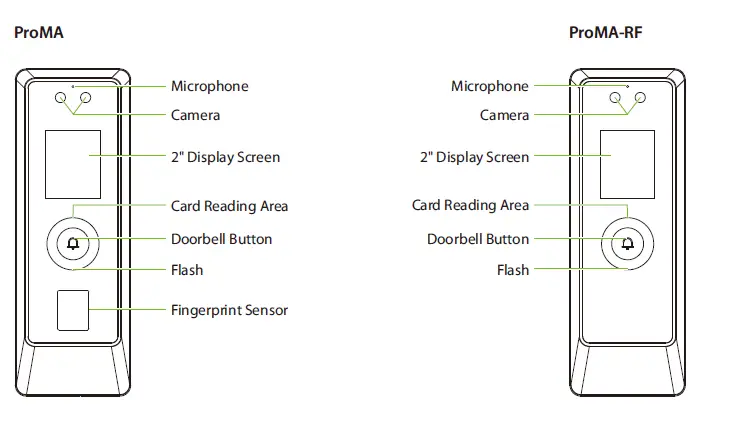 ProMA

Microphone
Camera
2" Display Screen
Card Reading Area
Doorbell Button
Flash
Fingerprint Sensor

ProMA-RF

Microphone
Camera
2" Display Screen
Card Reading Area
Doorbell Button
Flash