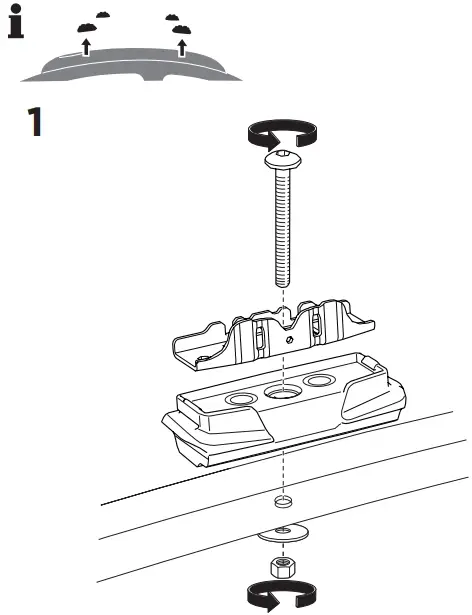 i

1