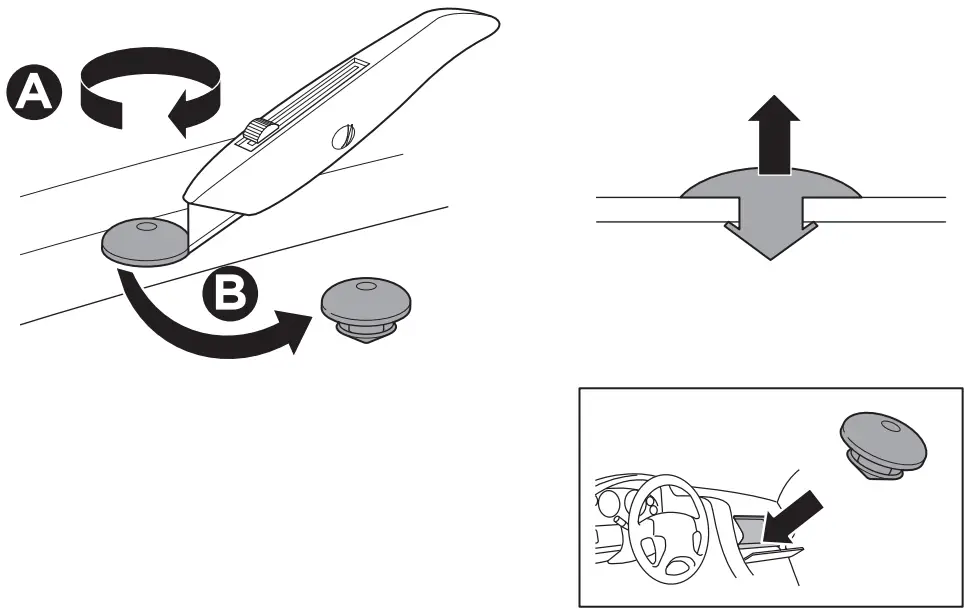 A

B