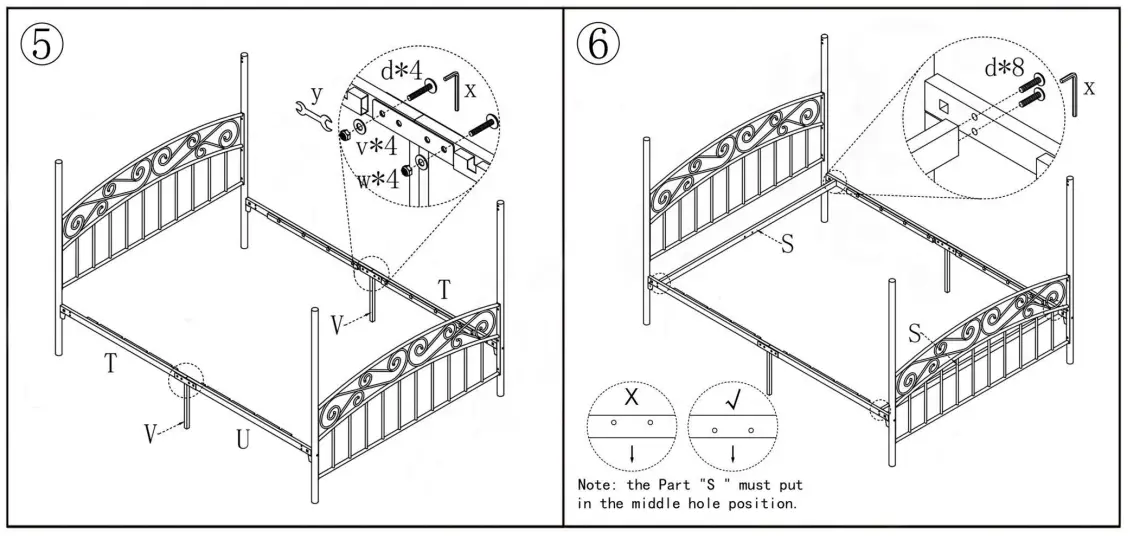 ⑤

y

d*4

x

v*4

w*4

T

V

T

V

U

⑥

d*8

x

S

S

X

√

Note: the Part "S " must put in the middle hole position.