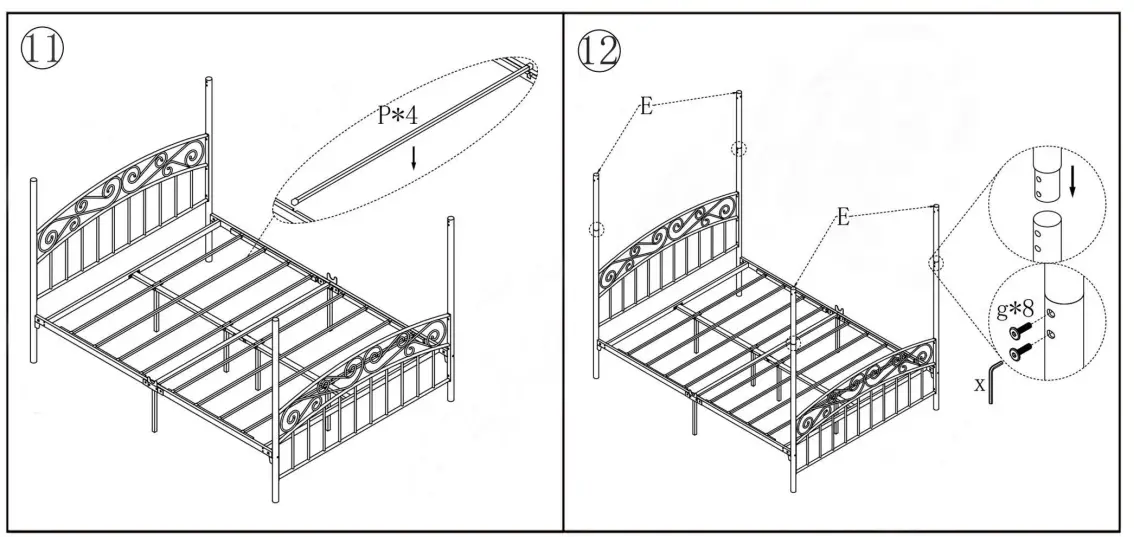 ⑪

P*4

⑫

E

E

g*8

x