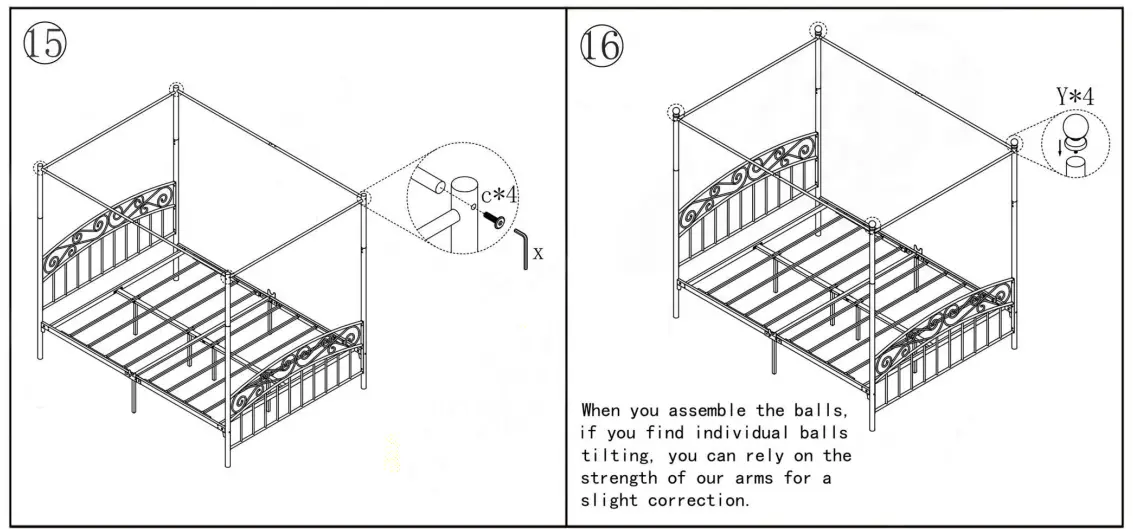 ⑮

c*4

x

⑯

Y*4

When you assemble the balls, if you find individual balls tilting, you can rely on the strength of our arms for a slight correction.