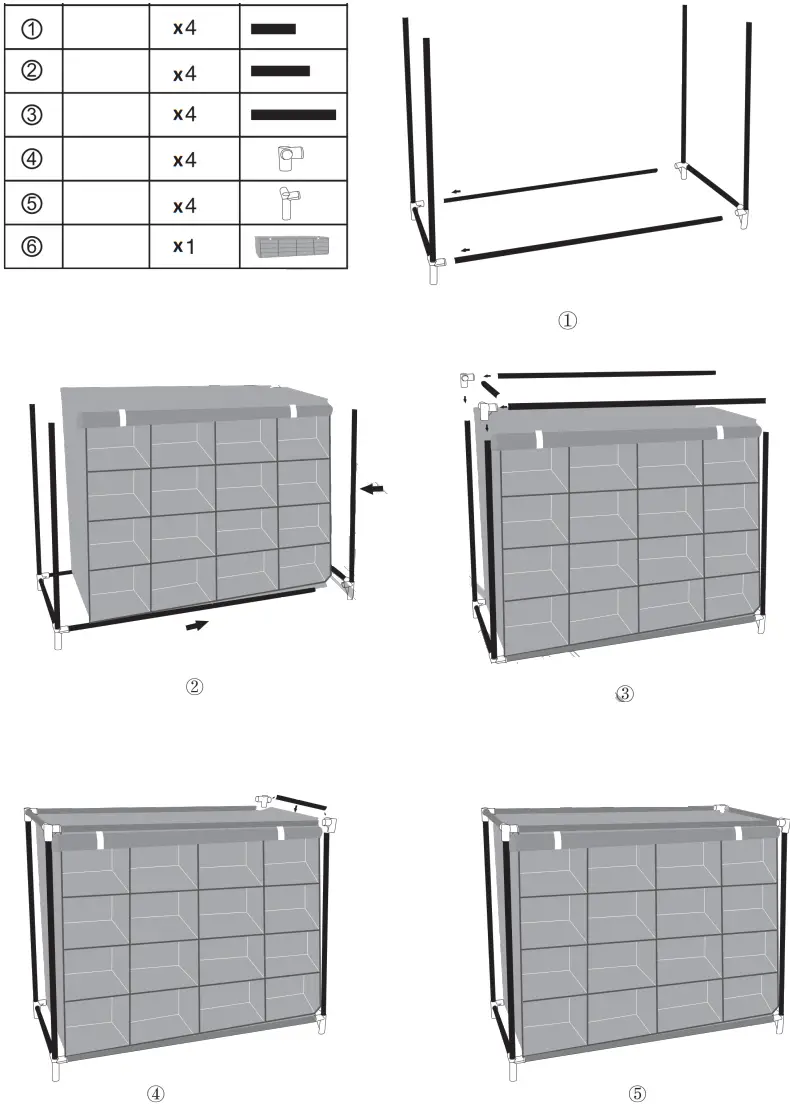 | ① | | x4 | |
|---|---|---|---|
| ② | | x4 | |
| ③ | | x4 | |
| ④ | | x4 | |
| ⑤ | | x4 | |
| ⑥ | | x1 | |

①

②

③

④

⑤