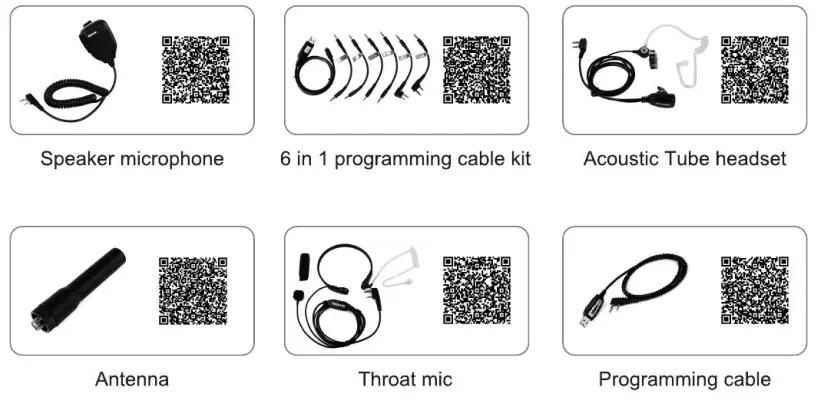 Speaker microphone

6 in 1 programming cable kit

Acoustic Tube headset

Antenna

Throat mic

Programming cable