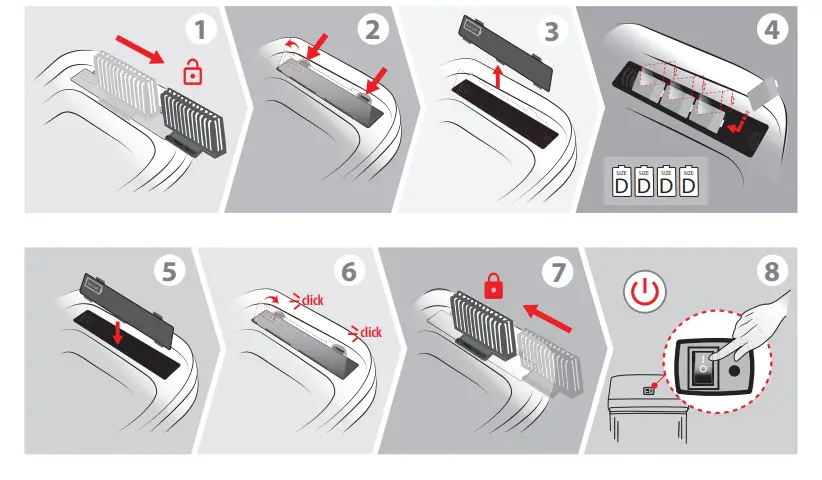 1

2

3

4

SIZE D SIZE D SIZE D SIZE D

5

6

click

click

7

8