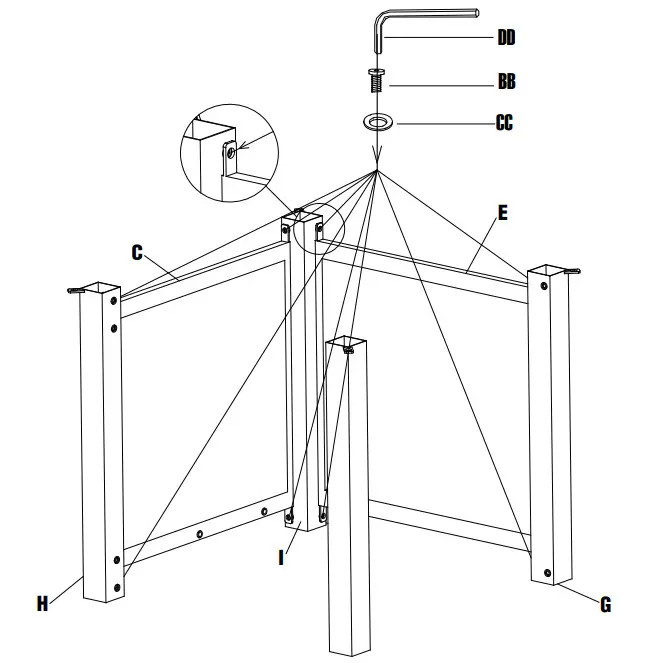 DD
BB
CC
E
C
I
H
G