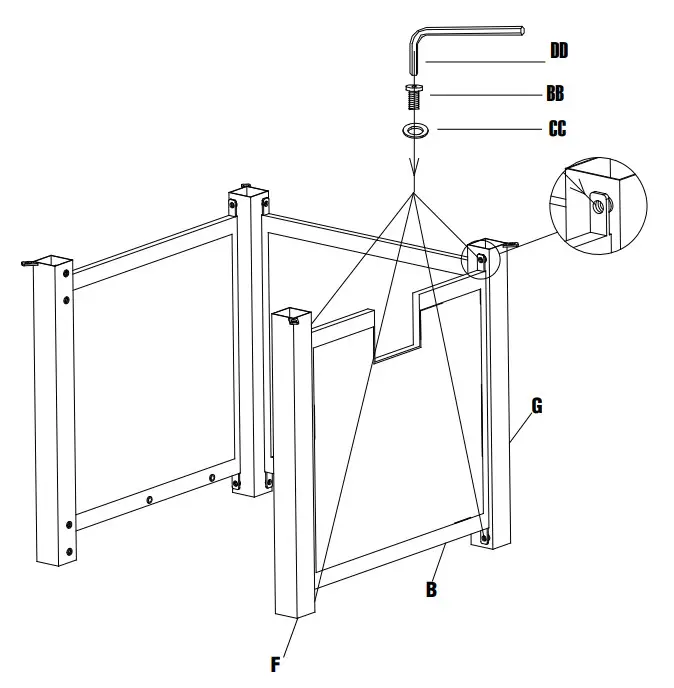 DD
BB
CC
G
B
F