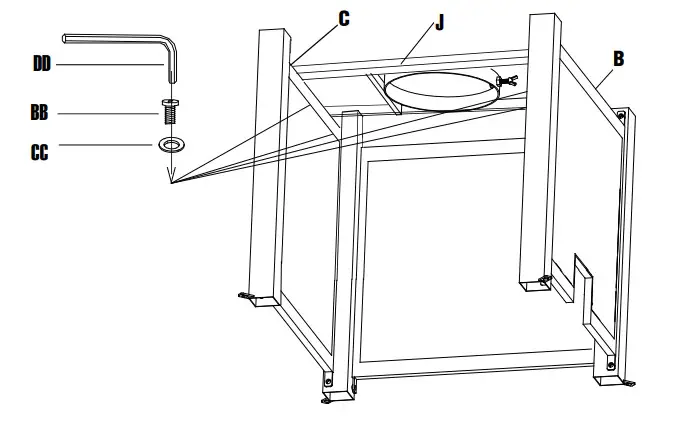 DD
BB
CC
C
J
B