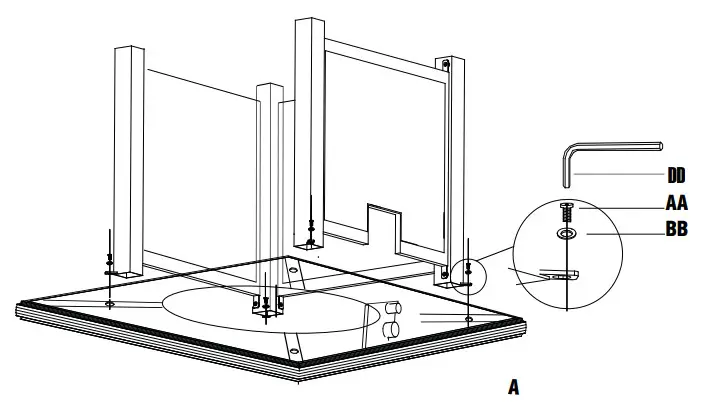 DD
AA
BB
A