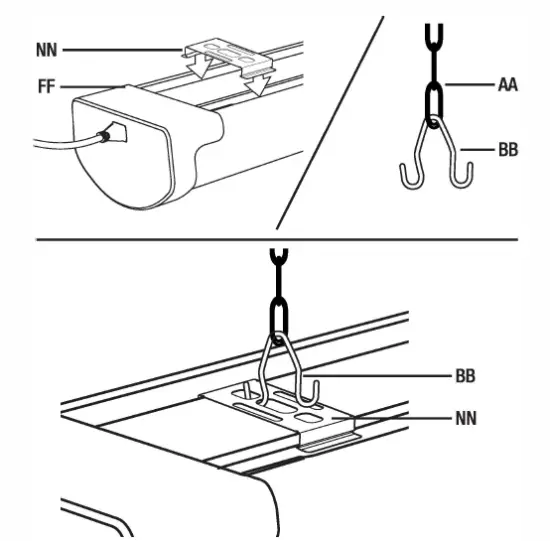 NN
FF
AA
BB
BB
NN