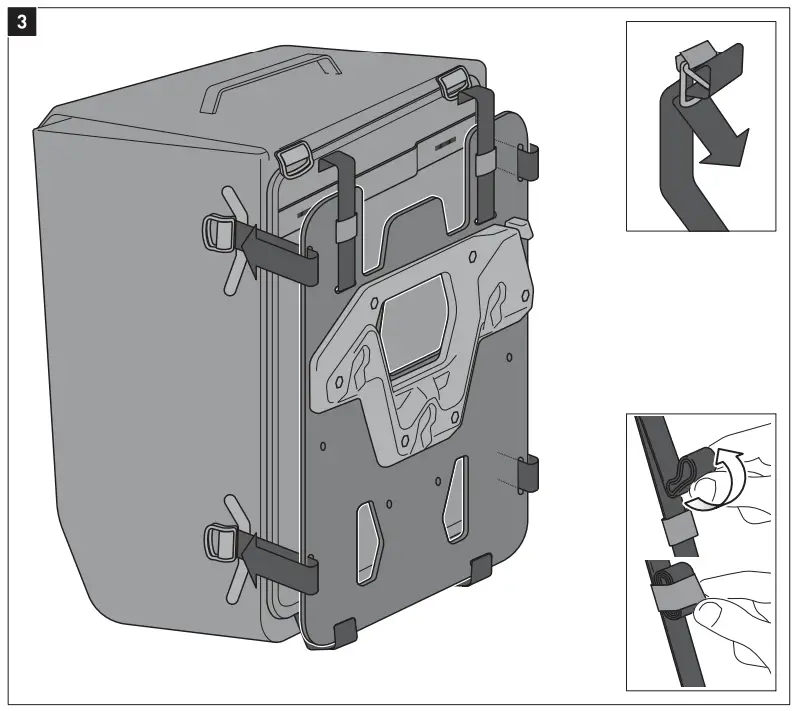 3