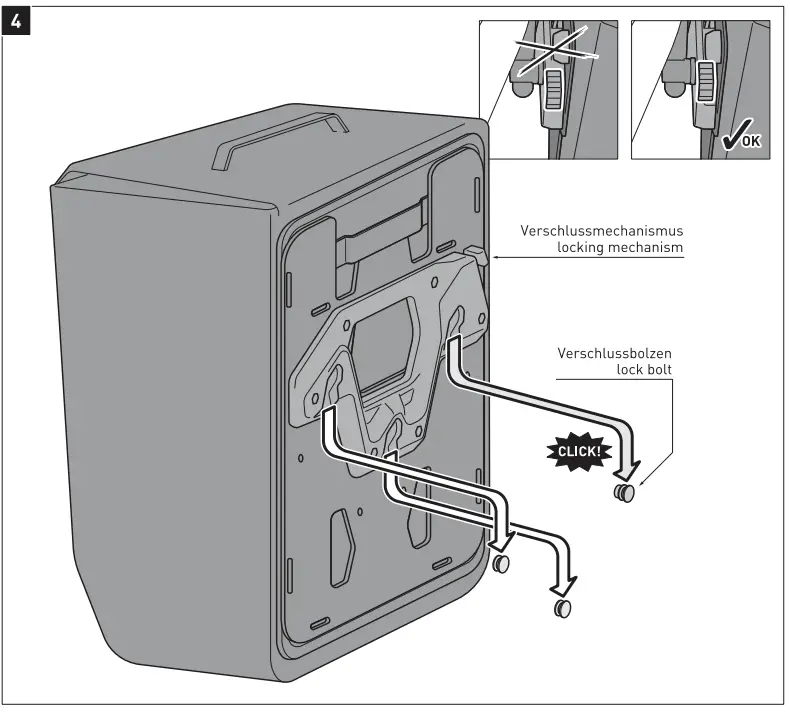 4

OK

Verschlussmechanismus
locking mechanism

Verschlussbolzen
lock bolt

CLICK!