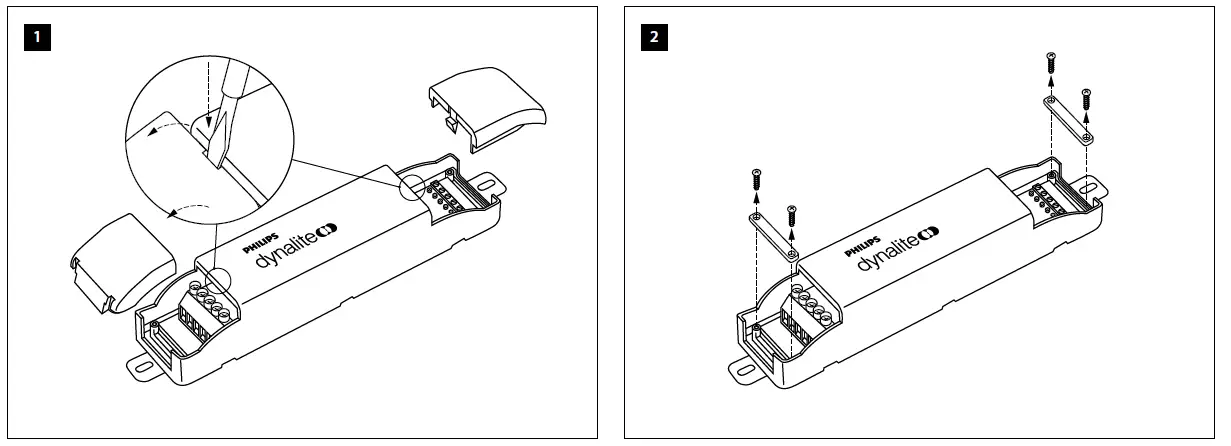 1

PHILIPS
dynalite

2

PHILIPS
dynalite