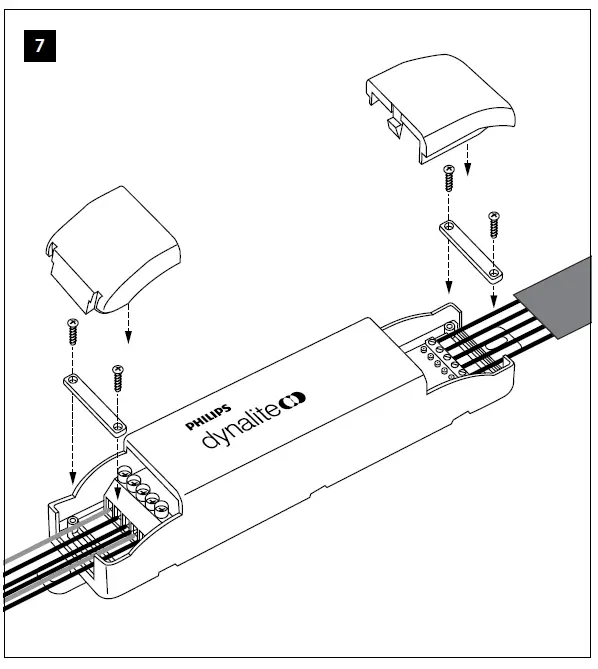 7

PHILIPS
dynalite