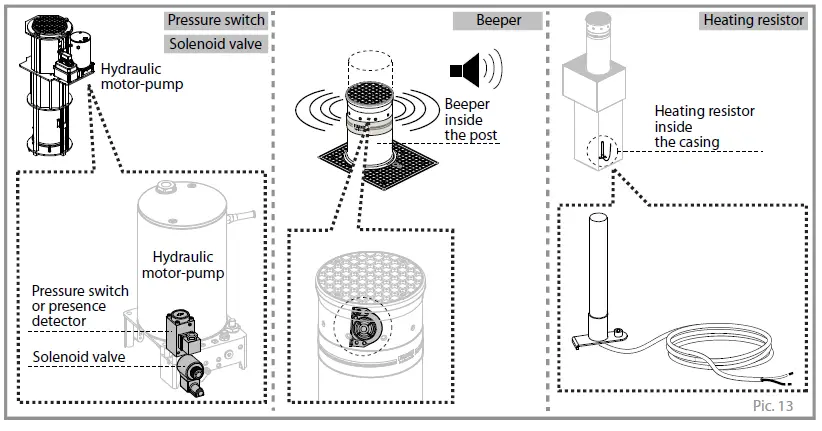 Pressure switch

Solenoid valve

Hydraulic motor-pump

Hydraulic motor-pump

Pressure switch or presence detector

Solenoid valve

Beeper

Beeper inside the post

Heating resistor

Heating resistor inside the casing

Pic. 13