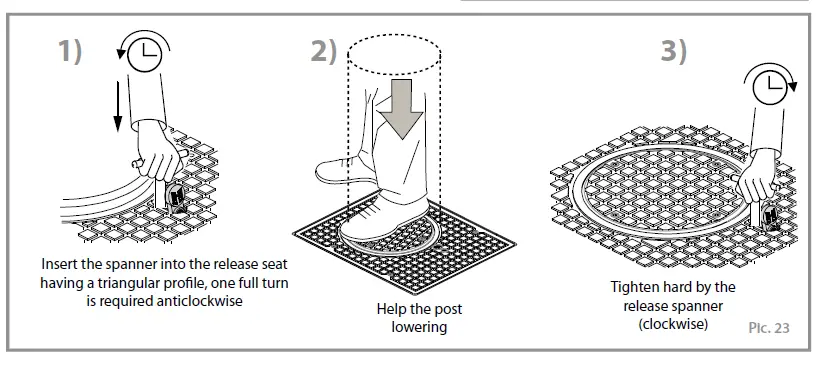 1)

Insert the spanner into the release seat having a triangular profile, one full turn is required anticlockwise

2)

Help the post lowering

3)

Tighten hard by the release spanner (clockwise)

Pic. 23