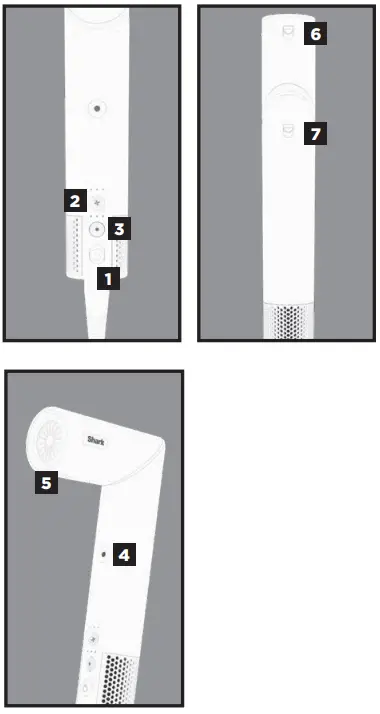 2
3
1
6
7
Shark
5
4