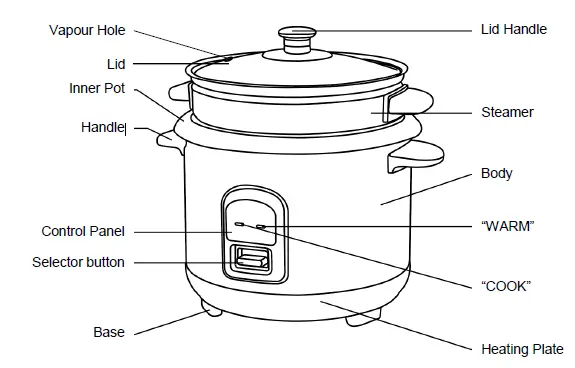 Vapour Hole
Lid
Inner Pot
Handle
Control Panel
Selector button
Base

Lid Handle
Steamer
Body
“WARM”
“COOK”
Heating Plate