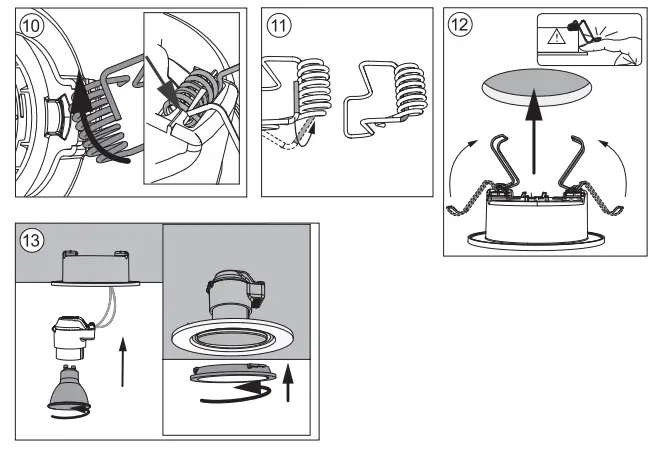 10

11

12

13