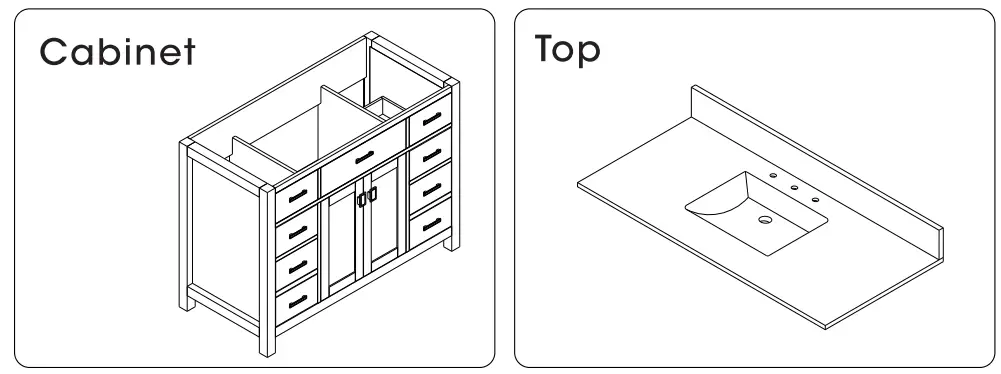 Cabinet

Top