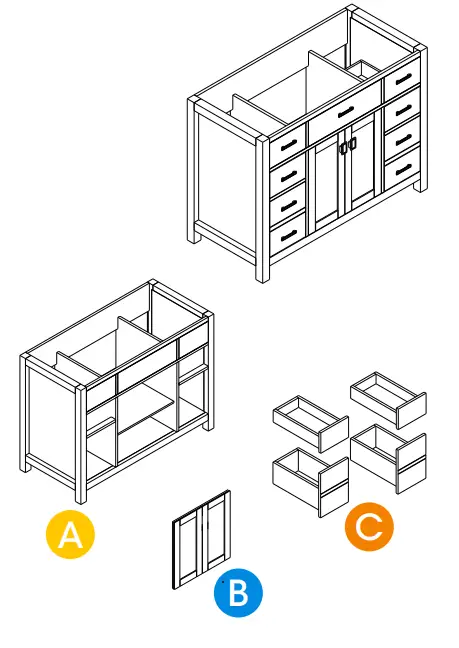 A

B

C