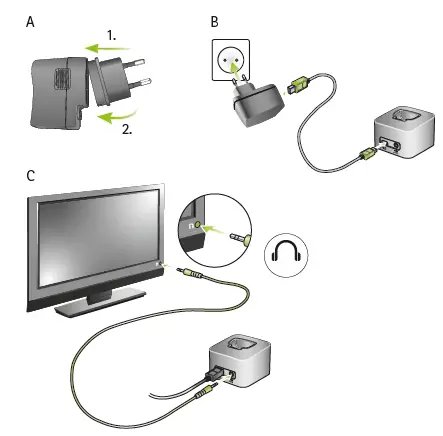 A
1.
2.
B
C