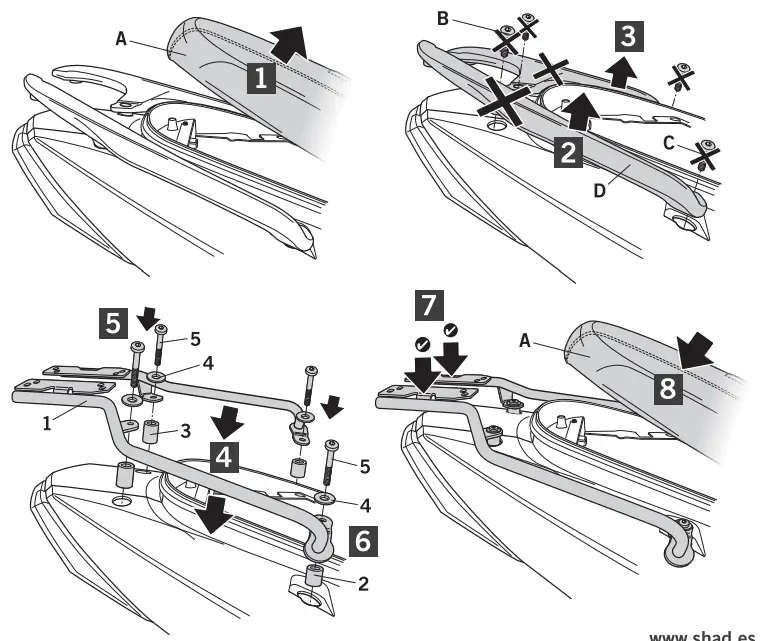 A
1
B
3
2
C
D
5
5
4
1
3
4
5
4
6
2
7
A
8
www.shad.es