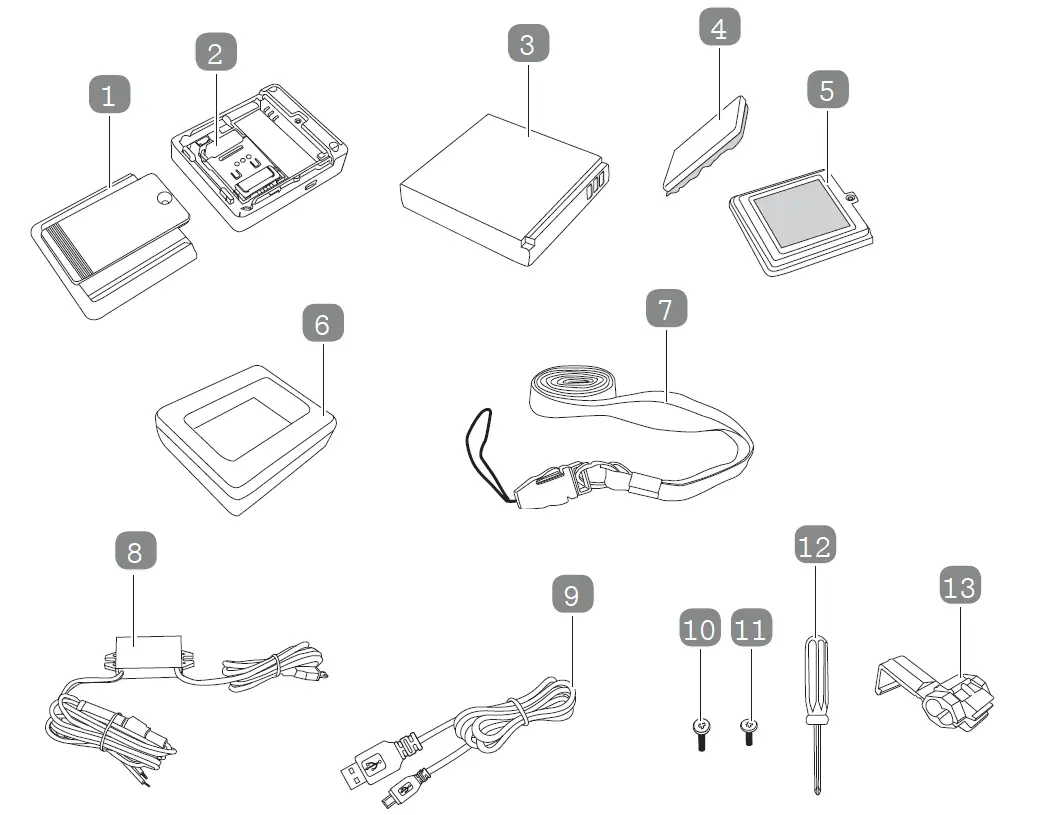 1
2
3
4
5
6
7
8
9
10
11
12
13