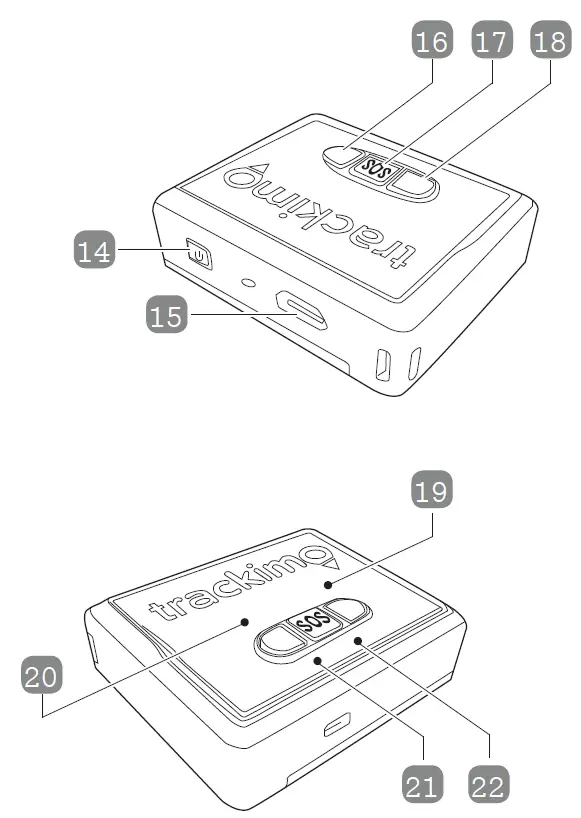 16
17
18
SOS
trackimo
14
15
19
trackimo
SOS
20
21
22