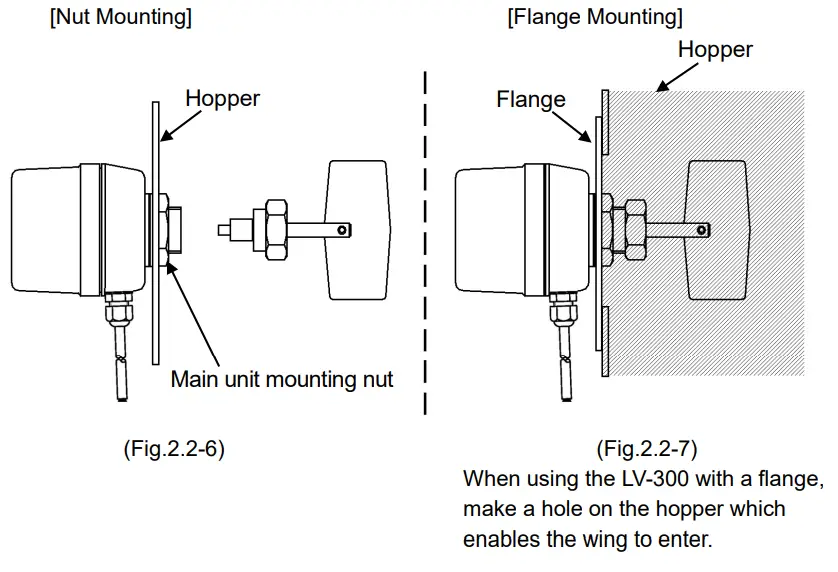 [Nut Mounting]

Hopper

Main unit mounting nut

(Fig.2.2-6)

[Flange Mounting]

Hopper

Flange

(Fig.2.2-7)

When using the LV-300 with a flange, make a hole on the hopper which enables the wing to enter.