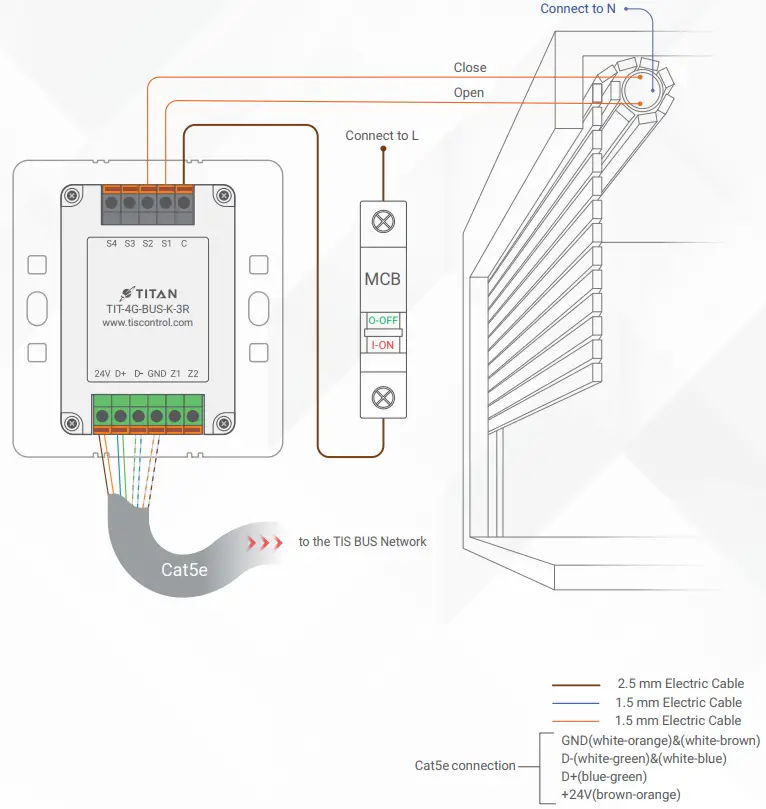 Connect to N

Close

Open

Connect to L

S4 S3 S2 S1 C

TITAN
TIT-4G-BUS-K-3R
www.tiscontrol.com

24V D+ D- GND Z1 Z2

MCB

O-OFF
I-ON

Cat5e

to the TIS BUS Network

2.5 mm Electric Cable
1.5 mm Electric Cable
1.5 mm Electric Cable

Cat5e connection
GND(white-orange)&(white-brown)
D-(white-green)&(white-blue)
D+(blue-green)
+24V(brown-orange)