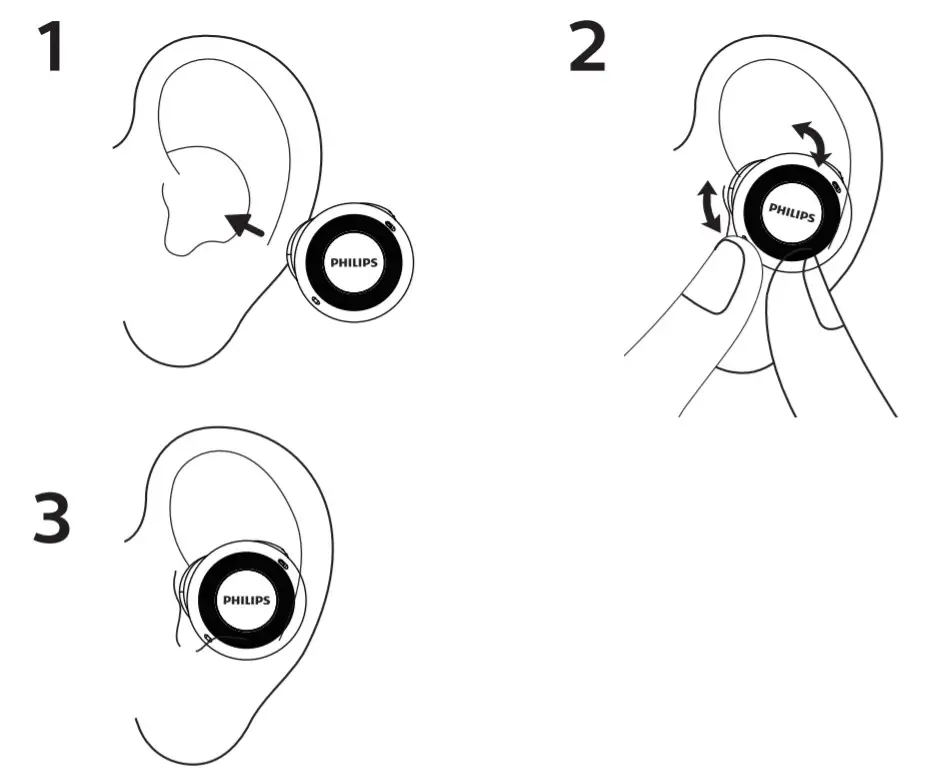 1

PHILIPS

2

PHILIPS

3

PHILIPS