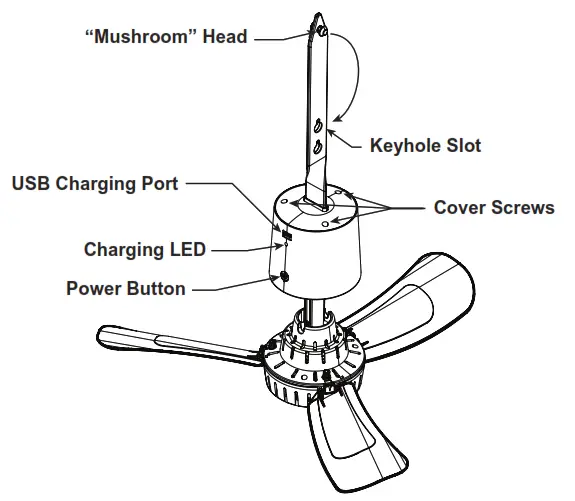 “Mushroom” Head

Keyhole Slot

USB Charging Port

Cover Screws

Charging LED

Power Button