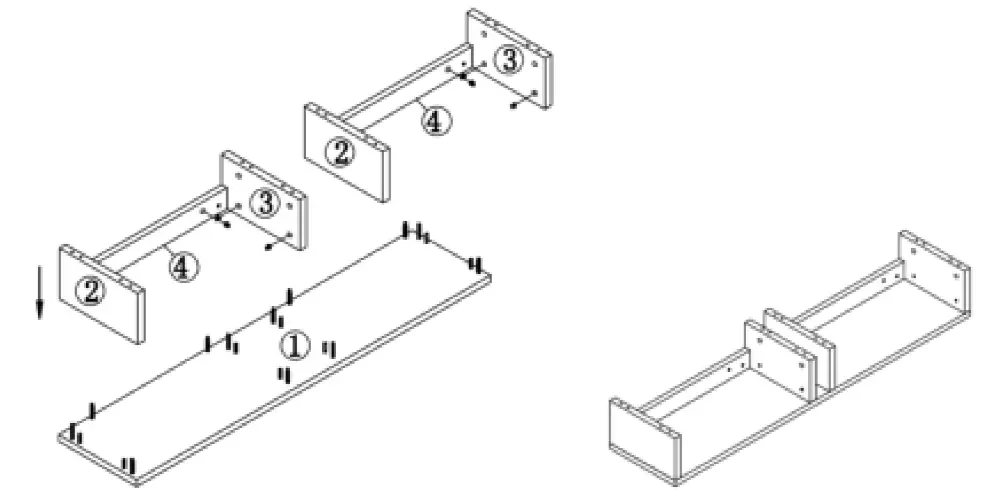 ③
④
②
③
④
②
①