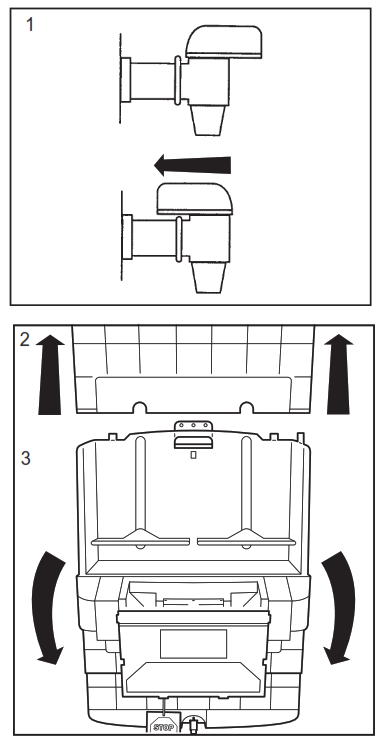 1

2

3

STOP