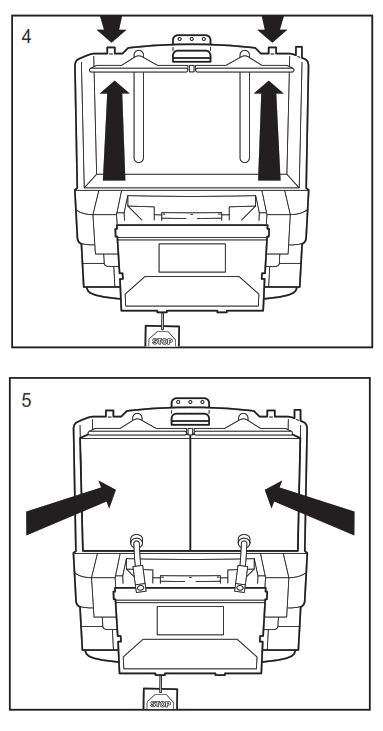 4

STOP

5

STOP