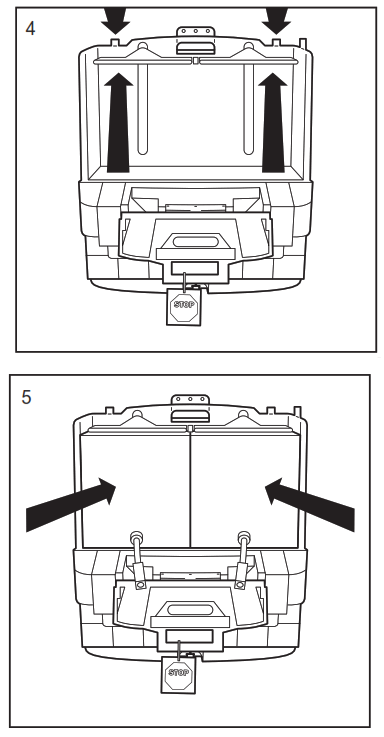 4

STOP

5

STOP