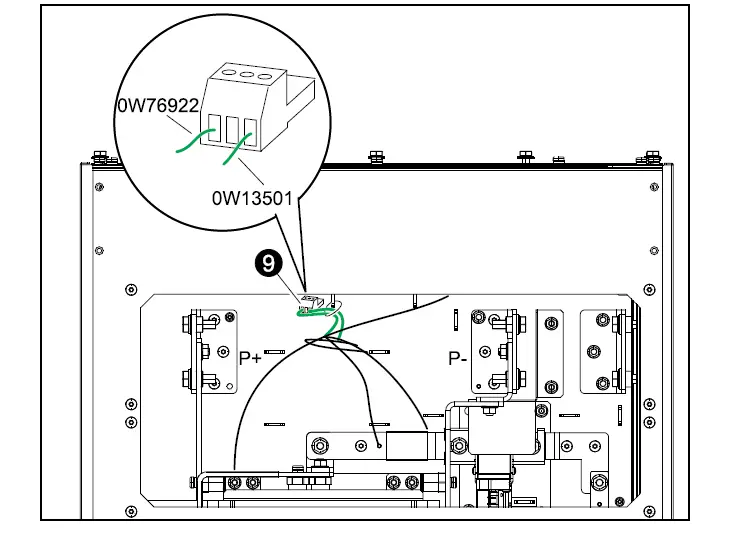 0W76922

0W13501

9

P+

P-