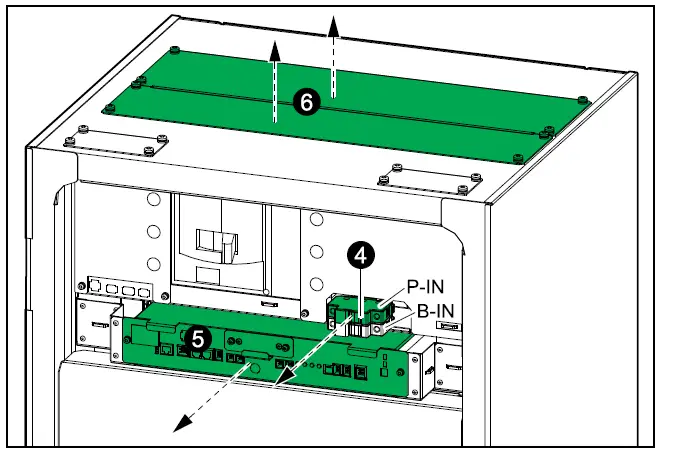 6

4

P-IN

B-IN

5