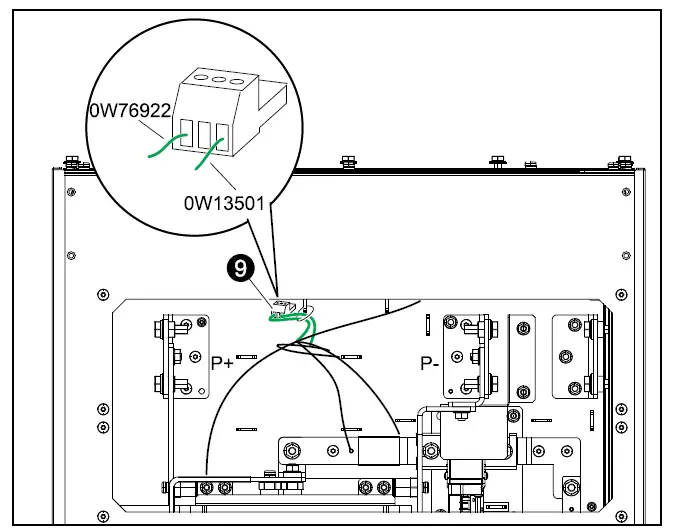 0W76922
0W13501
9
P+
P-