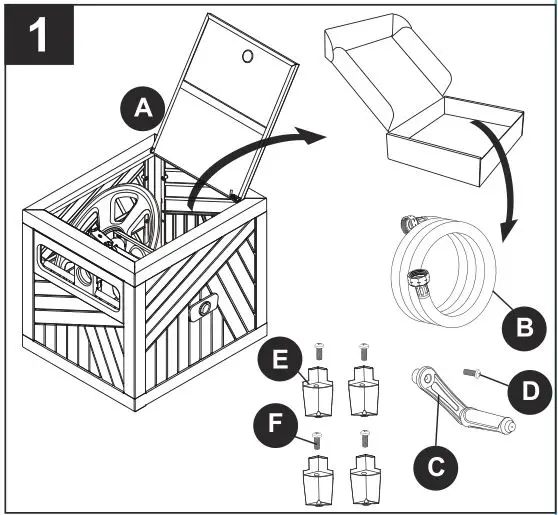 1

A

B

E

D

F

C