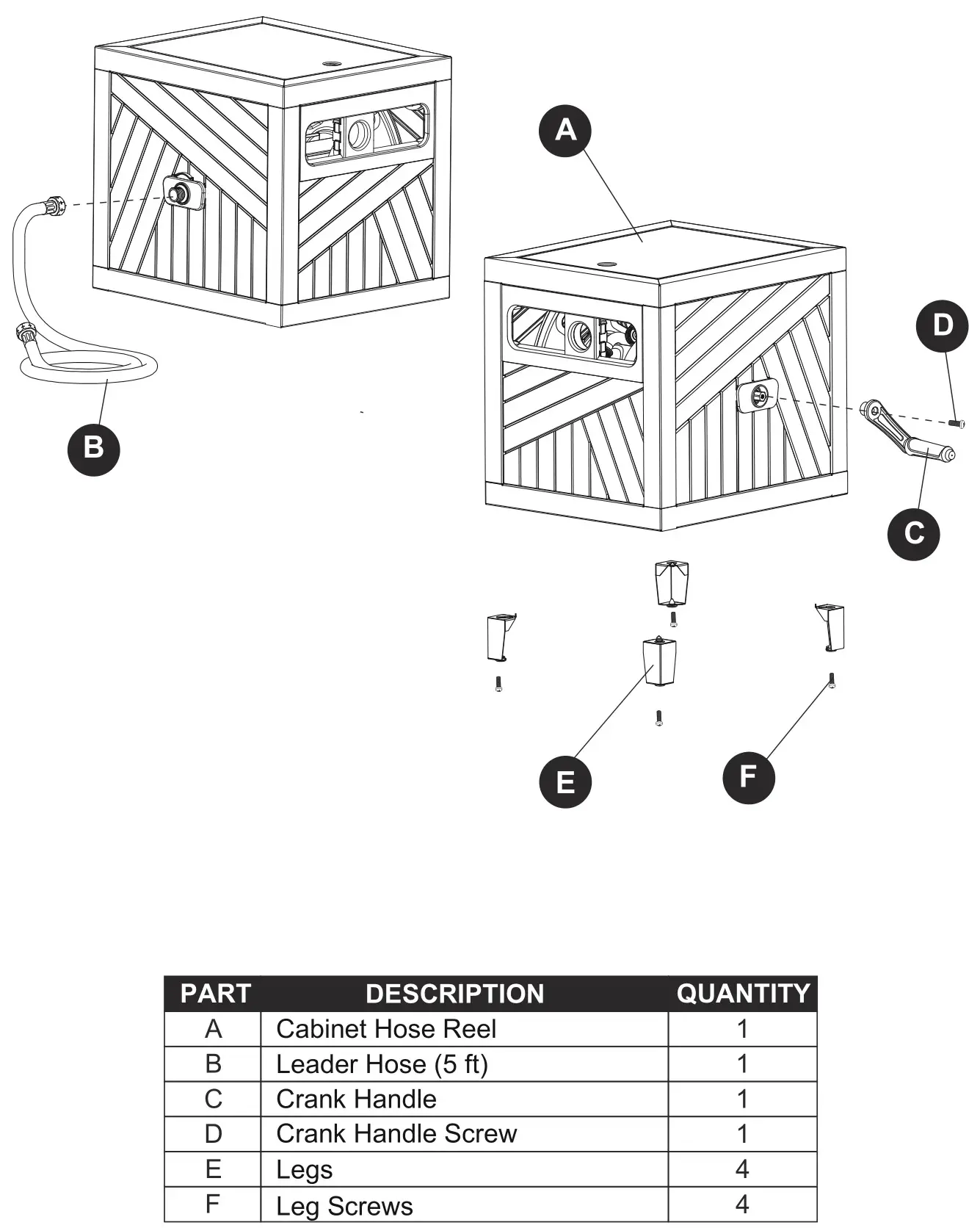 A

B

D

C

E

F

| PART | DESCRIPTION | QUANTITY |
|---|---|---|
| A | Cabinet Hose Reel | 1 |
| B | Leader Hose (5 ft) | 1 |
| C | Crank Handle | 1 |
| D | Crank Handle Screw | 1 |
| E | Legs | 4 |
| F | Leg Screws | 4 |