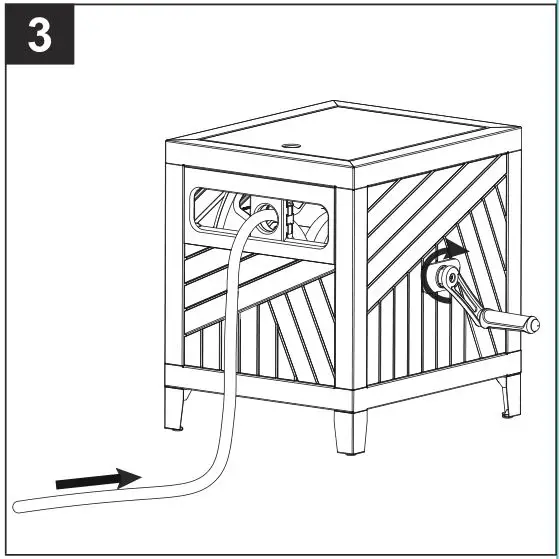 3